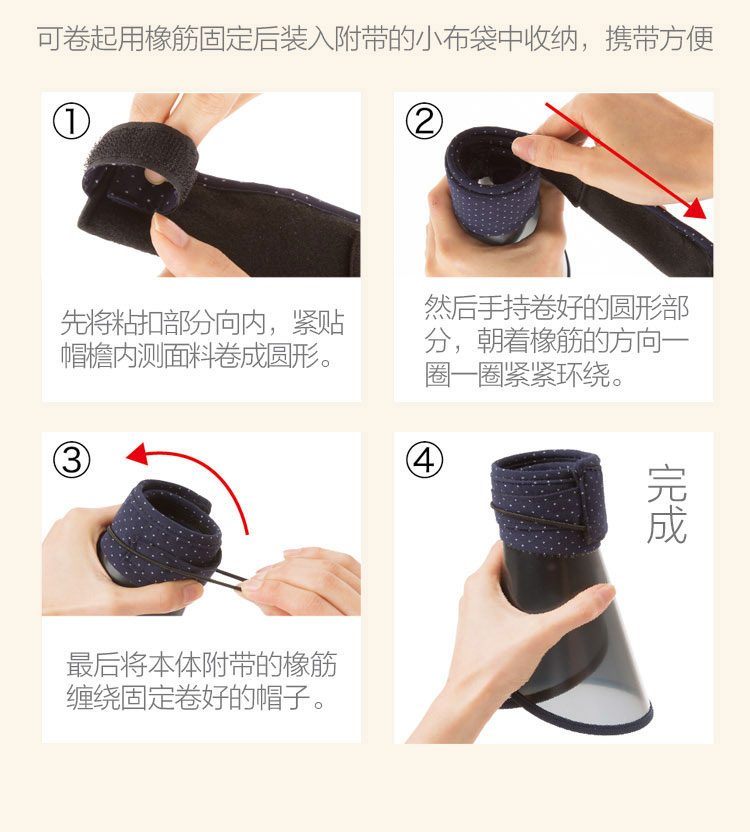 可卷起用橡筋固定后装入附带的小布袋中收纳，携带方便

①

先将粘扣部分向内，紧贴帽檐内测面料卷成圆形。

②

然后手持卷好的圆形部分，朝着橡筋的方向一圈一圈紧紧环绕。

③

最后将本体附带的橡筋缠绕固定卷好的帽子。

④

完成